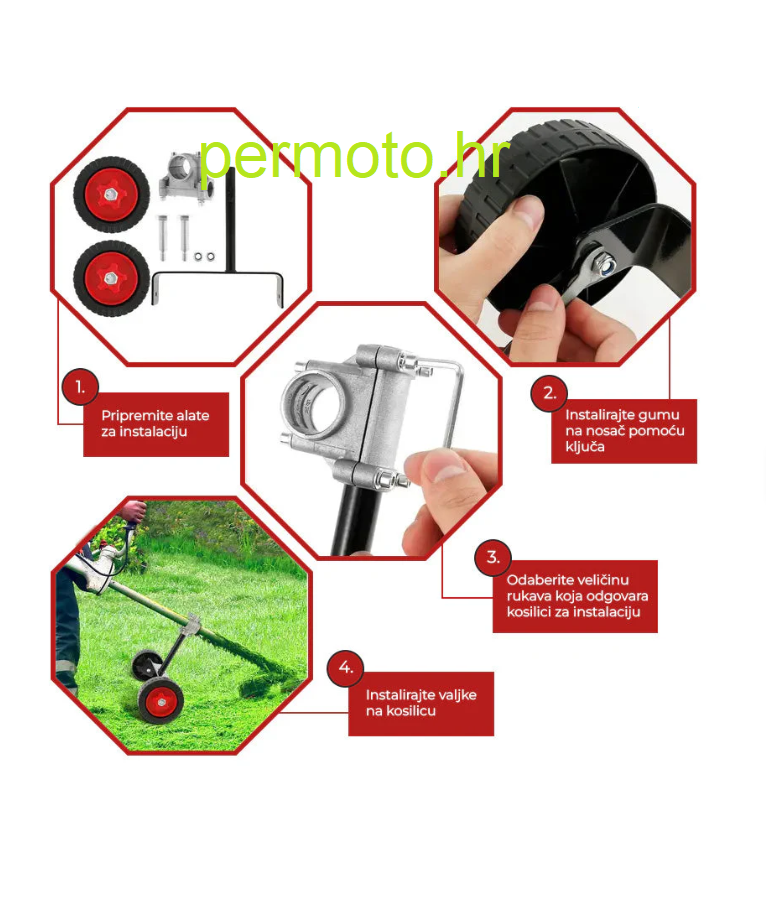 permoto.hr

1.
Pripremite alate za instalaciju

2.
Instalirajte gumu na nosač pomoću ključa

3.
Odaberite veličinu rukava koja odgovara kosilici za instalaciju

4.
Instalirajte valjke na kosilicu